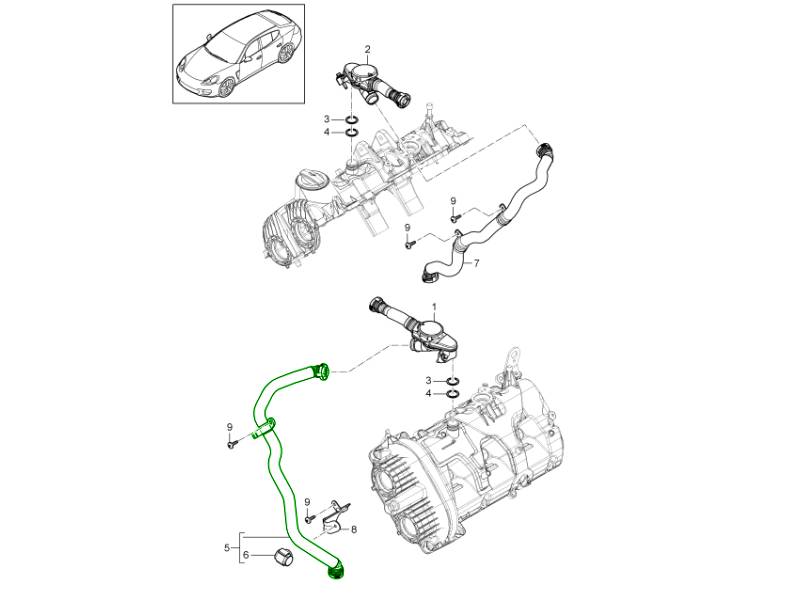 2
3
4
9
9
7
1
3
4
9
9
8
5
6